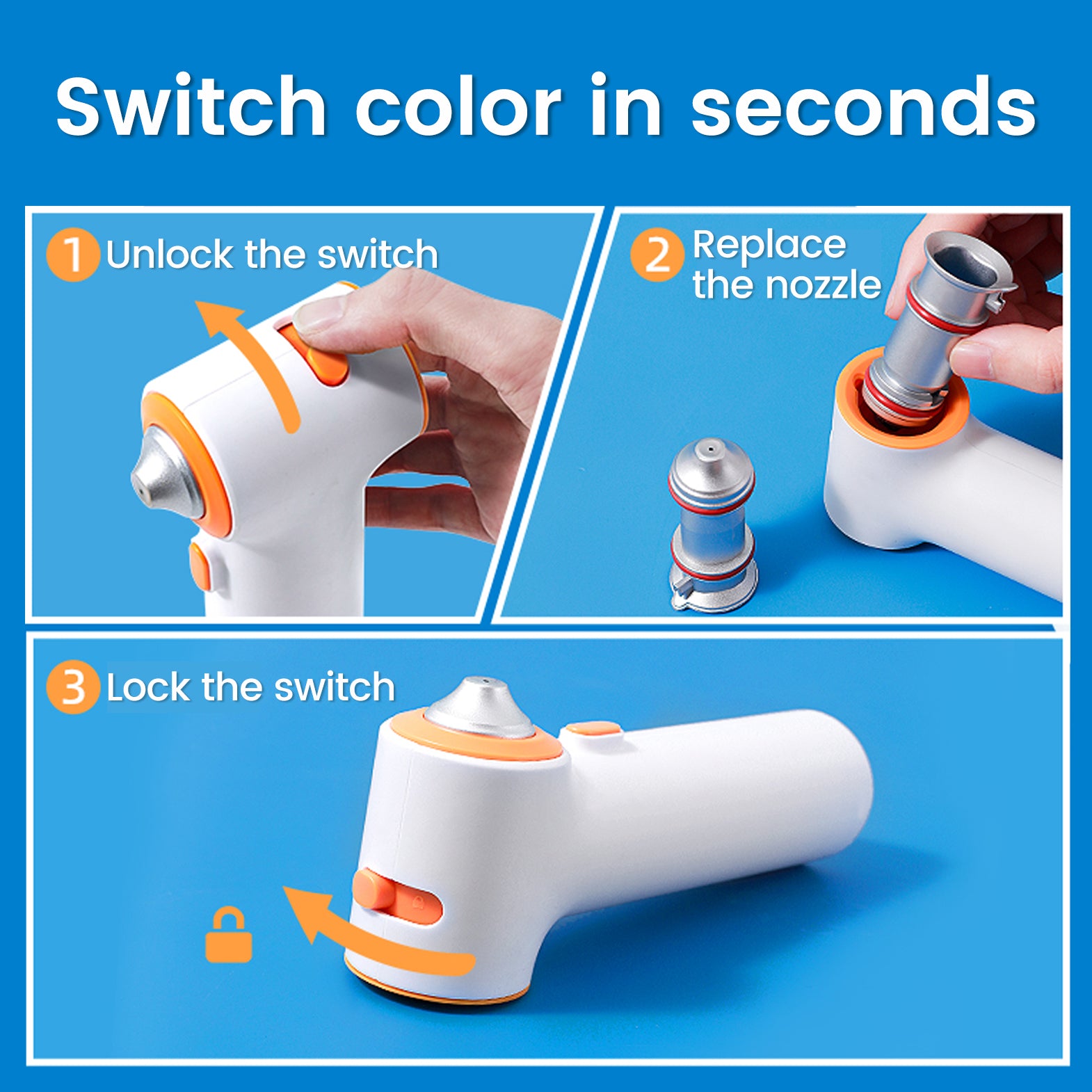 Switch color in seconds

1 Unlock the switch

2 Replace the nozzle

3 Lock the switch